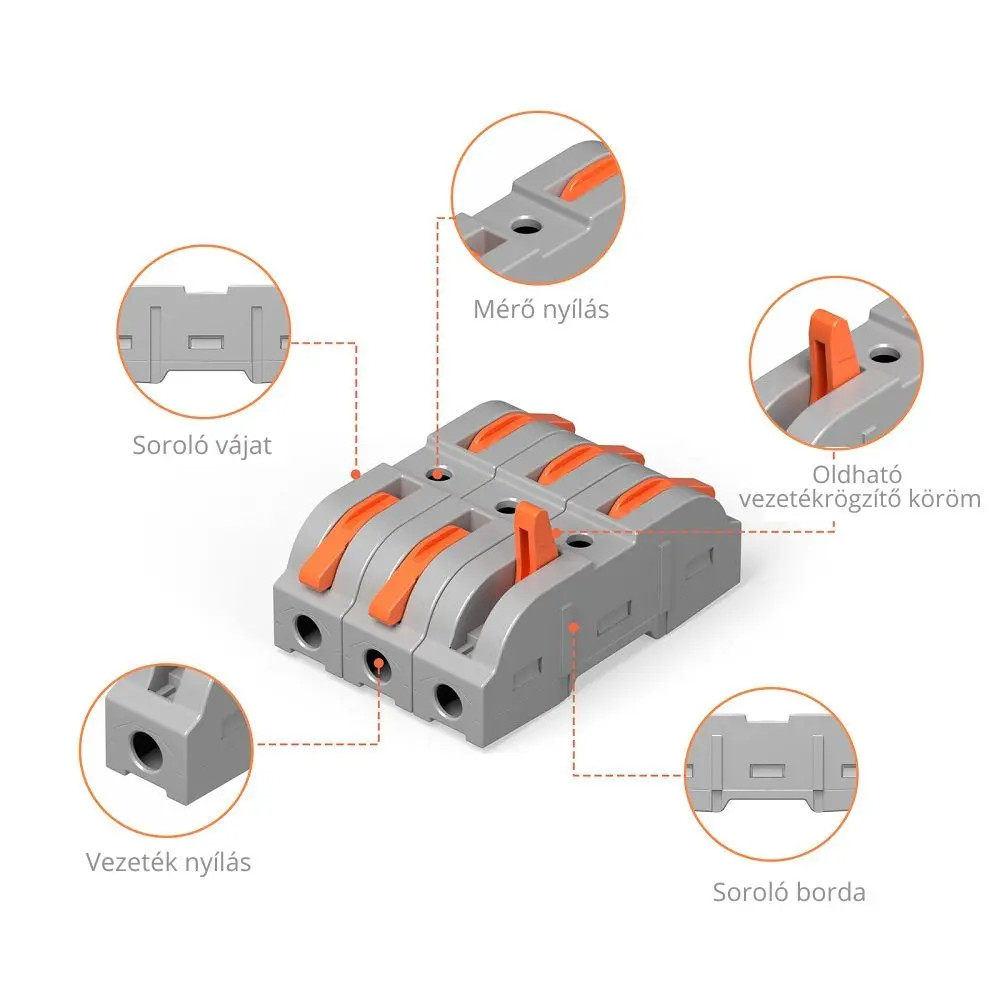 Mérő nyílás

Soroló vájat

Oldható vezetékrögzítő köröm

Vezeték nyílás

Soroló borda